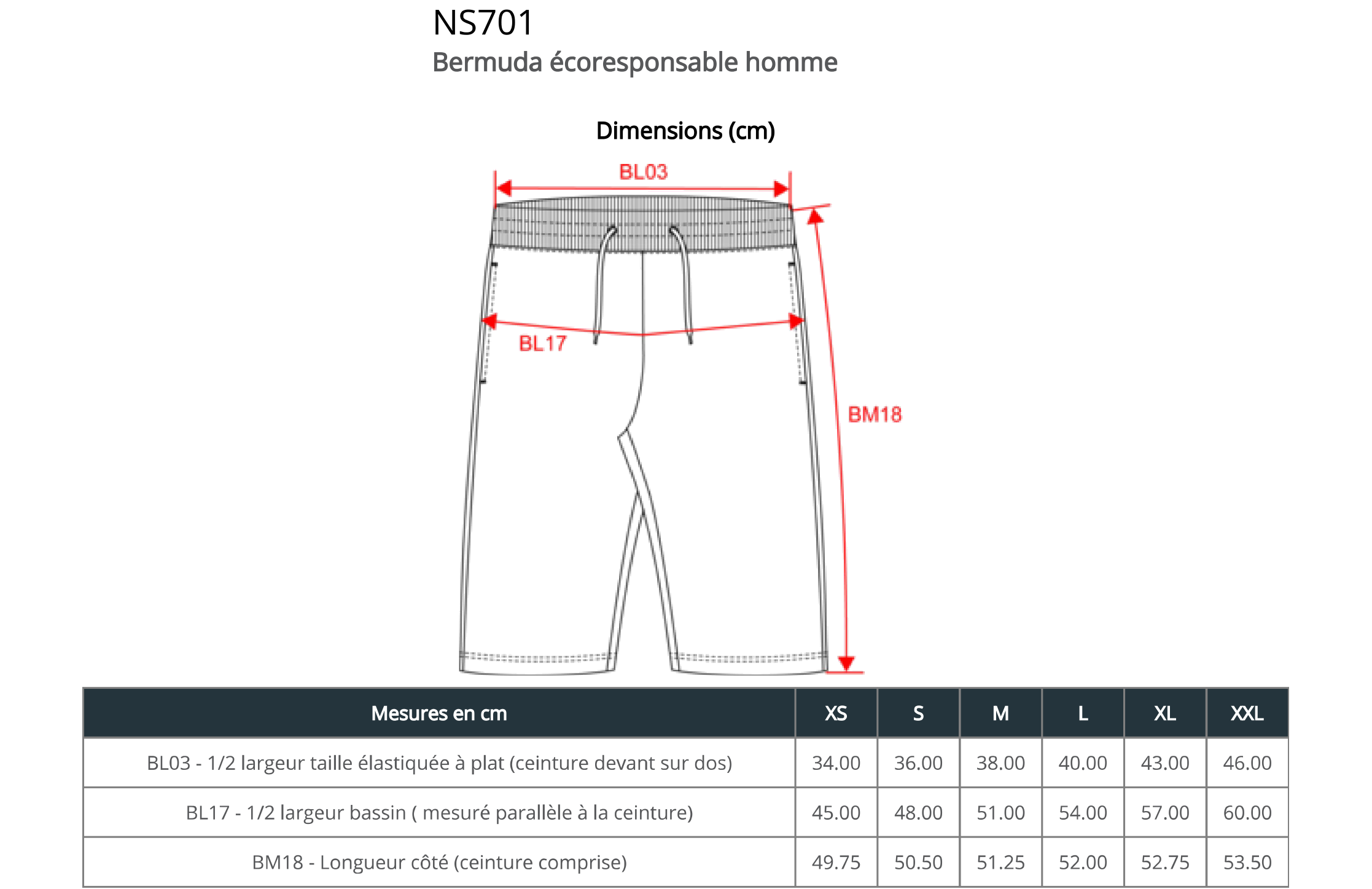 NS701
Bermuda écoresponsable homme

Dimensions (cm)

BL03
BL17
BM18

| Mesures en cm | XS | S | M | L | XL | XXL |
|---|---|---|---|---|---|---|
| BL03 - 1/2 largeur taille élastiquée à plat (ceinture devant sur dos) | 34.00 | 36.00 | 38.00 | 40.00 | 43.00 | 46.00 |
| BL17 - 1/2 largeur bassin ( mesuré parallèle à la ceinture) | 45.00 | 48.00 | 51.00 | 54.00 | 57.00 | 60.00 |
| BM18 - Longueur côté (ceinture comprise) | 49.75 | 50.50 | 51.25 | 52.00 | 52.75 | 53.50 |