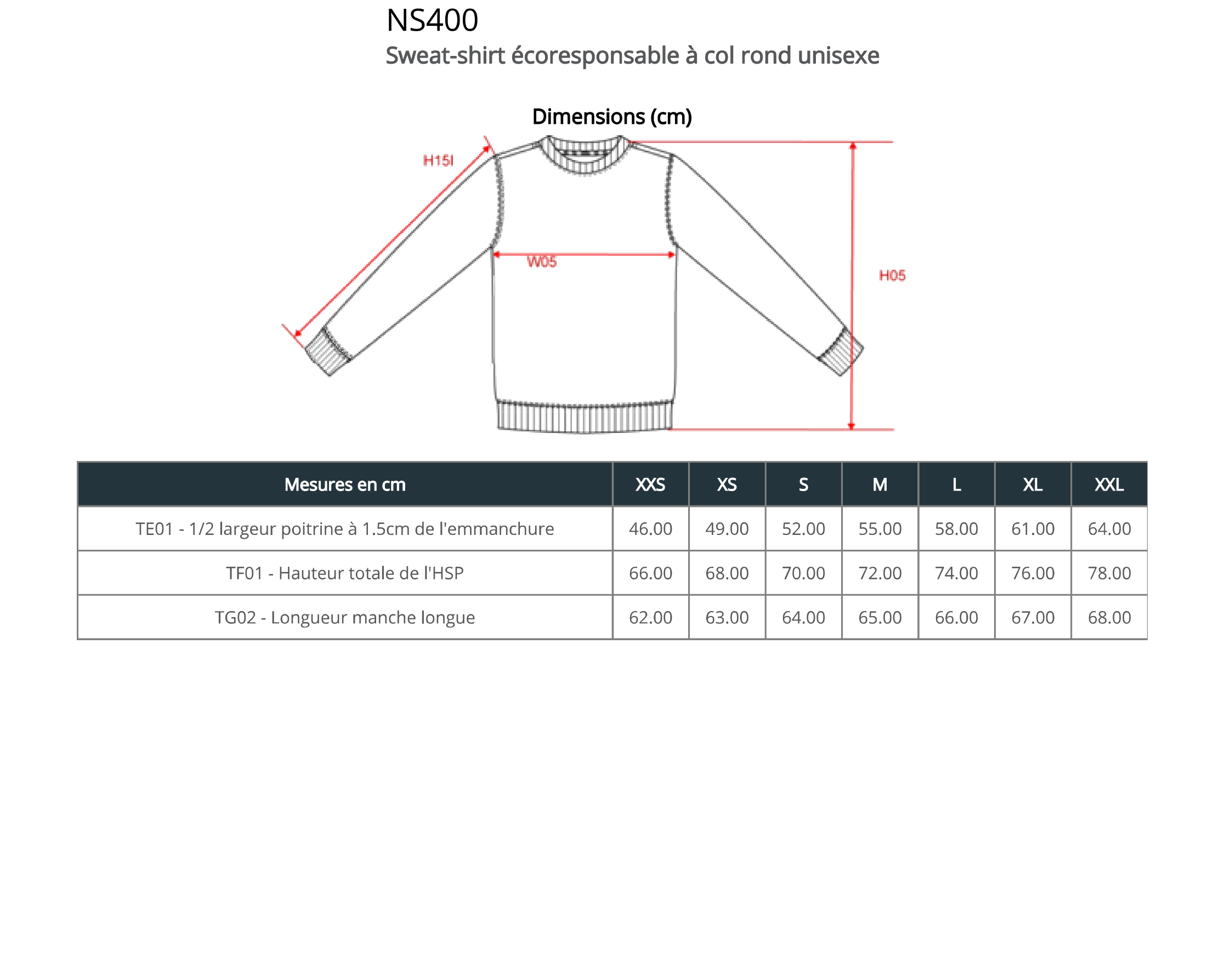 NS400
Sweat-shirt écoresponsable à col rond unisexe

Dimensions (cm)

H15I
W05
H05

| Mesures en cm | XXS | XS | S | M | L | XL | XXL |
|---|---|---|---|---|---|---|---|
| TE01 - 1/2 largeur poitrine à 1.5cm de l'emmanchure | 46.00 | 49.00 | 52.00 | 55.00 | 58.00 | 61.00 | 64.00 |
| TF01 - Hauteur totale de l'HSP | 66.00 | 68.00 | 70.00 | 72.00 | 74.00 | 76.00 | 78.00 |
| TG02 - Longueur manche longue | 62.00 | 63.00 | 64.00 | 65.00 | 66.00 | 67.00 | 68.00 |